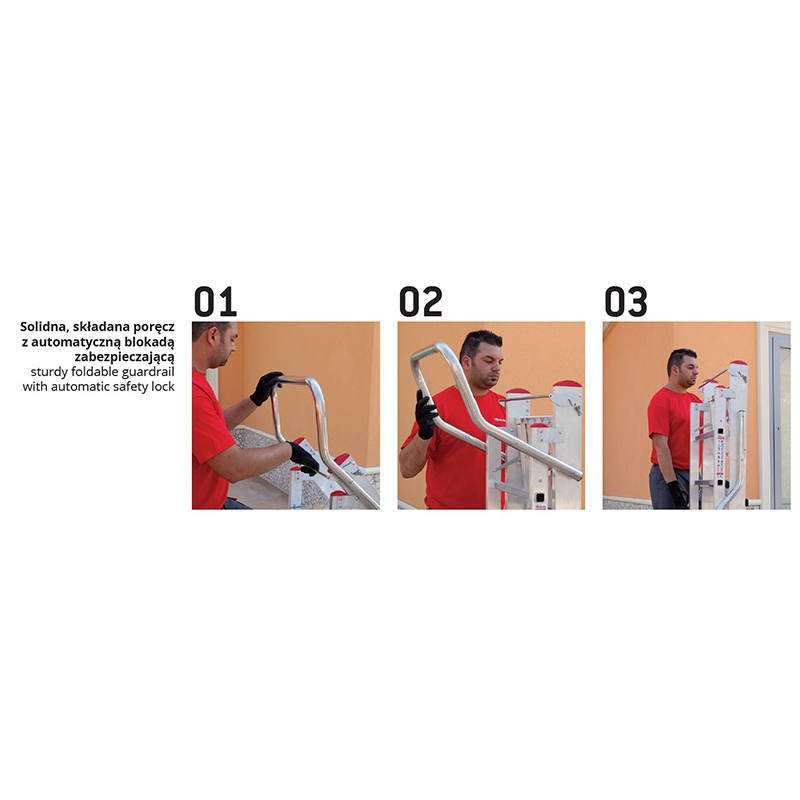 Solidna, składana poręcz z automatyczną blokadą zabezpieczającą
sturdy foldable guardrail with automatic safety lock

01

02

03